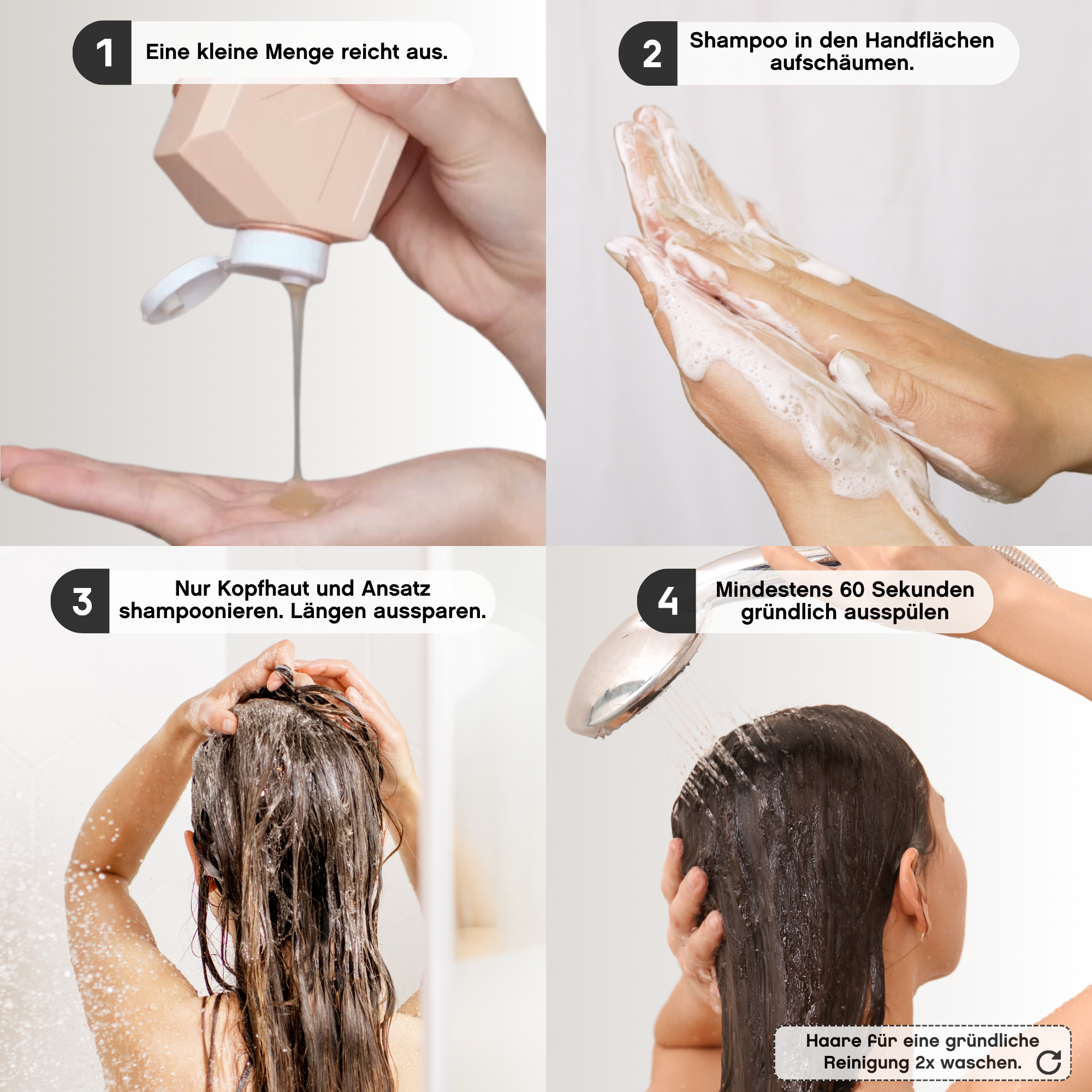 1 Eine kleine Menge reicht aus.

2 Shampoo in den Handflächen aufschäumen.

3 Nur Kopfhaut und Ansatz shampoonieren. Längen aussparen.

4 Mindestens 60 Sekunden gründlich ausspülen

Haare für eine gründliche Reinigung 2x waschen.