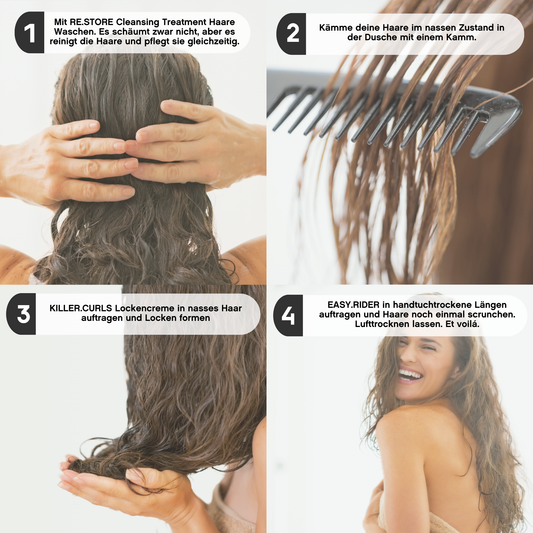 1
Mit RE.STORE Cleansing Treatment Haare Waschen. Es schäumt zwar nicht, aber es reinigt die Haare und pflegt sie gleichzeitig.

2
Kämme deine Haare im nassen Zustand in der Dusche mit einem Kamm.

3
KILLER.CURLS Lockencreme in nasses Haar auftragen und Locken formen

4
EASY.RIDER in handtuchtrockene Längen auftragen und Haare noch einmal scrunchen. Lufttrocknen lassen. Et voilá.